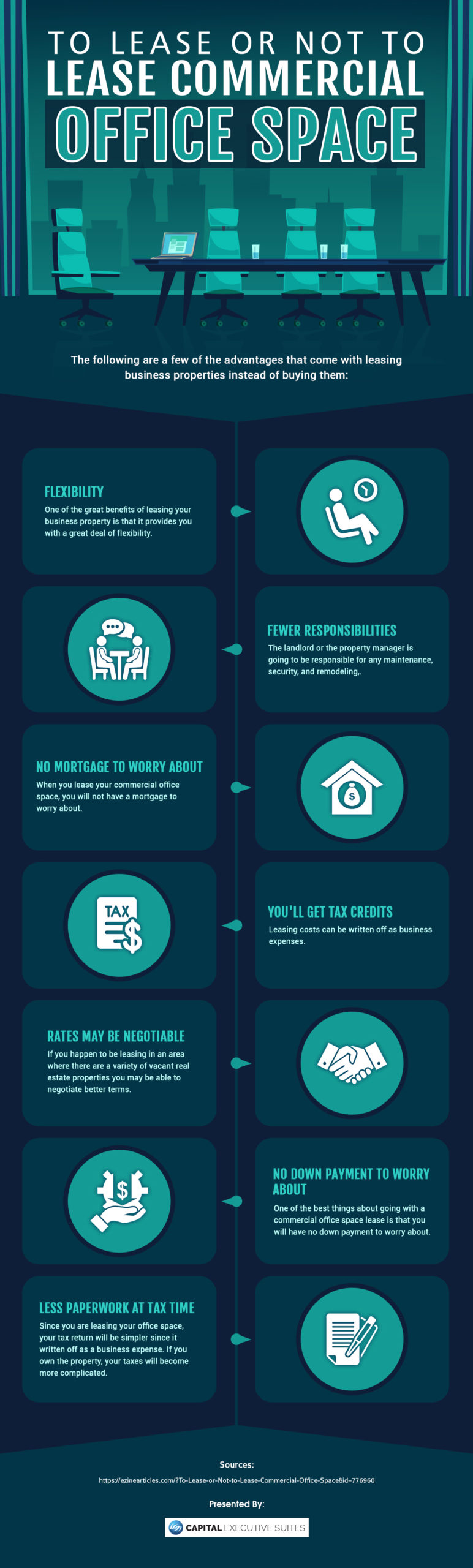 TO LEASE OR NOT TO LEASE COMMERCIAL OFFICE SPACE

The following are a few of the advantages that come with leasing business properties instead of buying them:

FLEXIBILITY
One of the great benefits of leasing your business property is that it provides you with a great deal of flexibility.

FEWER RESPONSIBILITIES
The landlord or the property manager is going to be responsible for any maintenance, security, and remodeling,.

NO MORTGAGE TO WORRY ABOUT
When you lease your commercial office space, you will not have a mortgage to worry about.

TAX

YOU'LL GET TAX CREDITS
Leasing costs can be written off as business expenses.

RATES MAY BE NEGOTIABLE
If you happen to be leasing in an area where there are a variety of vacant real estate properties you may be able to negotiate better terms.

NO DOWN PAYMENT TO WORRY ABOUT
One of the best things about going with a commercial office space lease is that you will have no down payment to worry about.

LESS PAPERWORK AT TAX TIME
Since you are leasing your office space, your tax return will be simpler since it written off as a business expense. If you own the property, your taxes will become more complicated.

Sources:
https://ezinearticles.com/?To-Lease-or-Not-to-Lease-Commercial-Office-Space&id=776960

Presented By:
CAPITAL EXECUTIVE SUITES